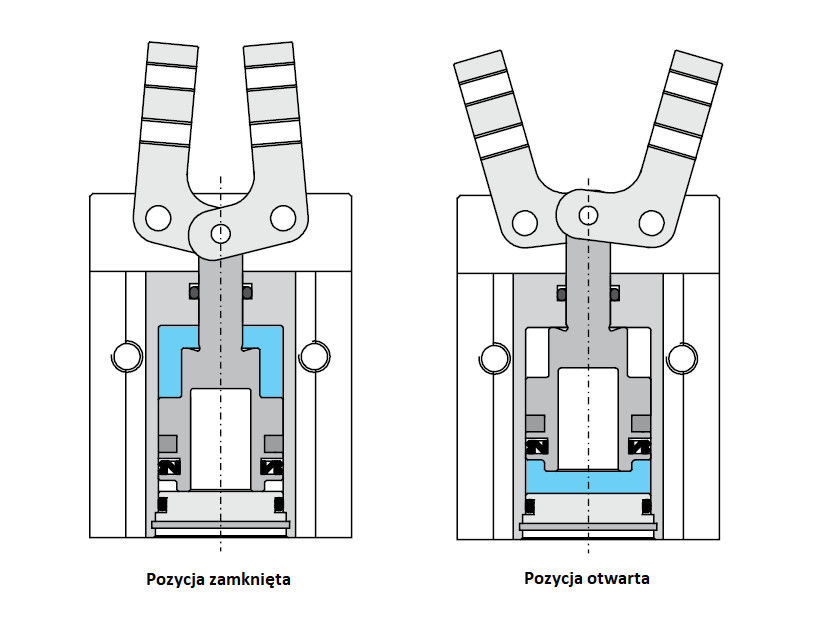 Pozycja zamknięta

Pozycja otwarta